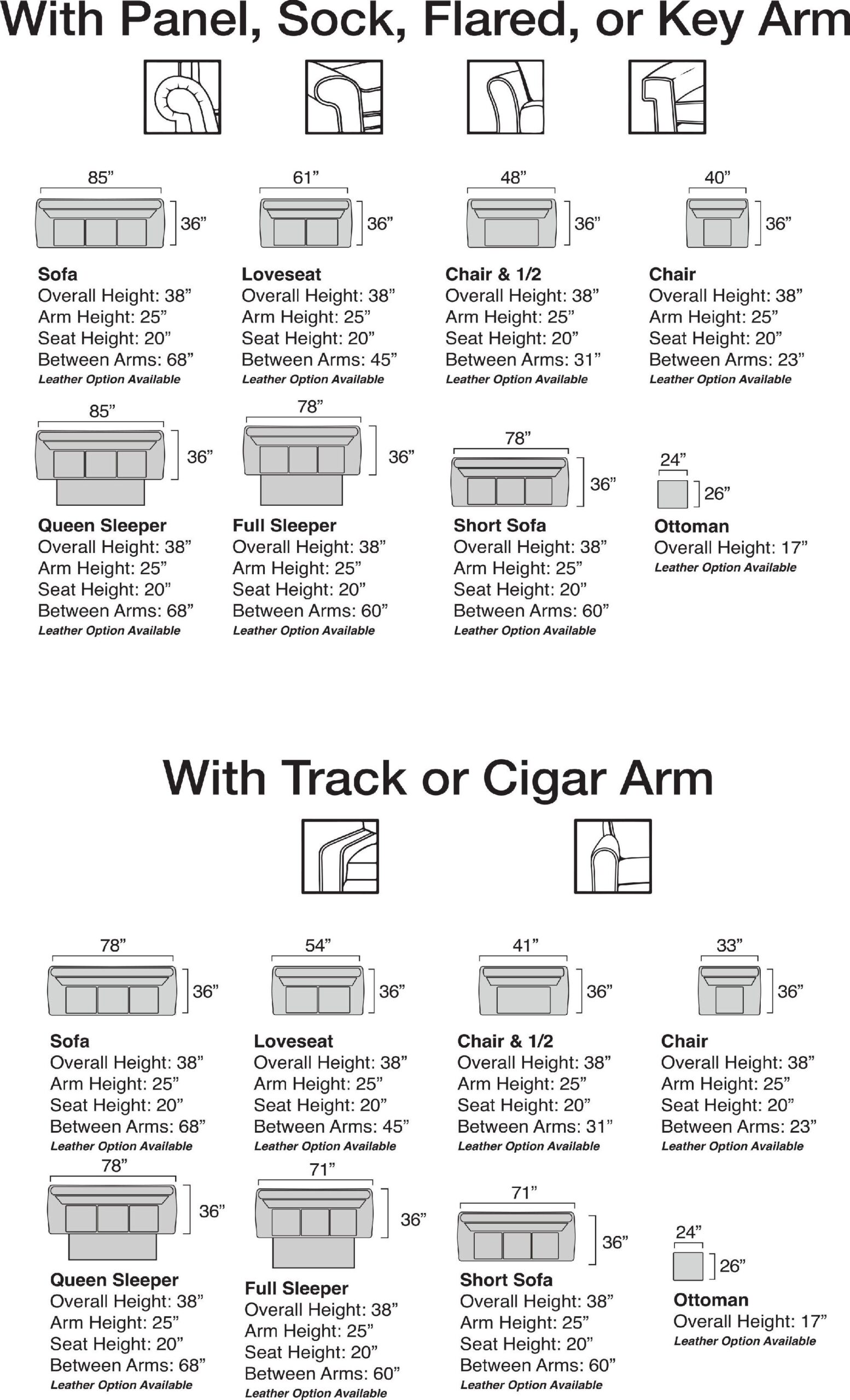 With Panel, Sock, Flared, or Key Arm

85”
36”

Sofa
Overall Height: 38”
Arm Height: 25”
Seat Height: 20”
Between Arms: 68”
Leather Option Available

61”
36”

Loveseat
Overall Height: 38”
Arm Height: 25”
Seat Height: 20”
Between Arms: 45”
Leather Option Available

48”
36”

Chair & 1/2
Overall Height: 38”
Arm Height: 25”
Seat Height: 20”
Between Arms: 31”
Leather Option Available

40”
36”

Chair
Overall Height: 38”
Arm Height: 25”
Seat Height: 20”
Between Arms: 23”
Leather Option Available

85”
36”

Queen Sleeper
Overall Height: 38”
Arm Height: 25”
Seat Height: 20”
Between Arms: 68”
Leather Option Available

78”
36”

Full Sleeper
Overall Height: 38”
Arm Height: 25”
Seat Height: 20”
Between Arms: 60”
Leather Option Available

78”
36”

Short Sofa
Overall Height: 38”
Arm Height: 25”
Seat Height: 20”
Between Arms: 60”
Leather Option Available

24”
26”

Ottoman
Overall Height: 17”
Leather Option Available

With Track or Cigar Arm

78”
36”

Sofa
Overall Height: 38”
Arm Height: 25”
Seat Height: 20”
Between Arms: 68”
Leather Option Available

54”
36”

Loveseat
Overall Height: 38”
Arm Height: 25”
Seat Height: 20”
Between Arms: 45”
Leather Option Available

41”
36”

Chair & 1/2
Overall Height: 38”
Arm Height: 25”
Seat Height: 20”
Between Arms: 31”
Leather Option Available

33”
36”

Chair
Overall Height: 38”
Arm Height: 25”
Seat Height: 20”
Between Arms: 23”
Leather Option Available

78”
36”

Queen Sleeper
Overall Height: 38”
Arm Height: 25”
Seat Height: 20”
Between Arms: 68”
Leather Option Available

71”
36”

Full Sleeper
Overall Height: 38”
Arm Height: 25”
Seat Height: 20”
Between Arms: 60”
Leather Option Available

71”
36”

Short Sofa
Overall Height: 38”
Arm Height: 25”
Seat Height: 20”
Between Arms: 60”
Leather Option Available

24”
26”

Ottoman
Overall Height: 17”
Leather Option Available