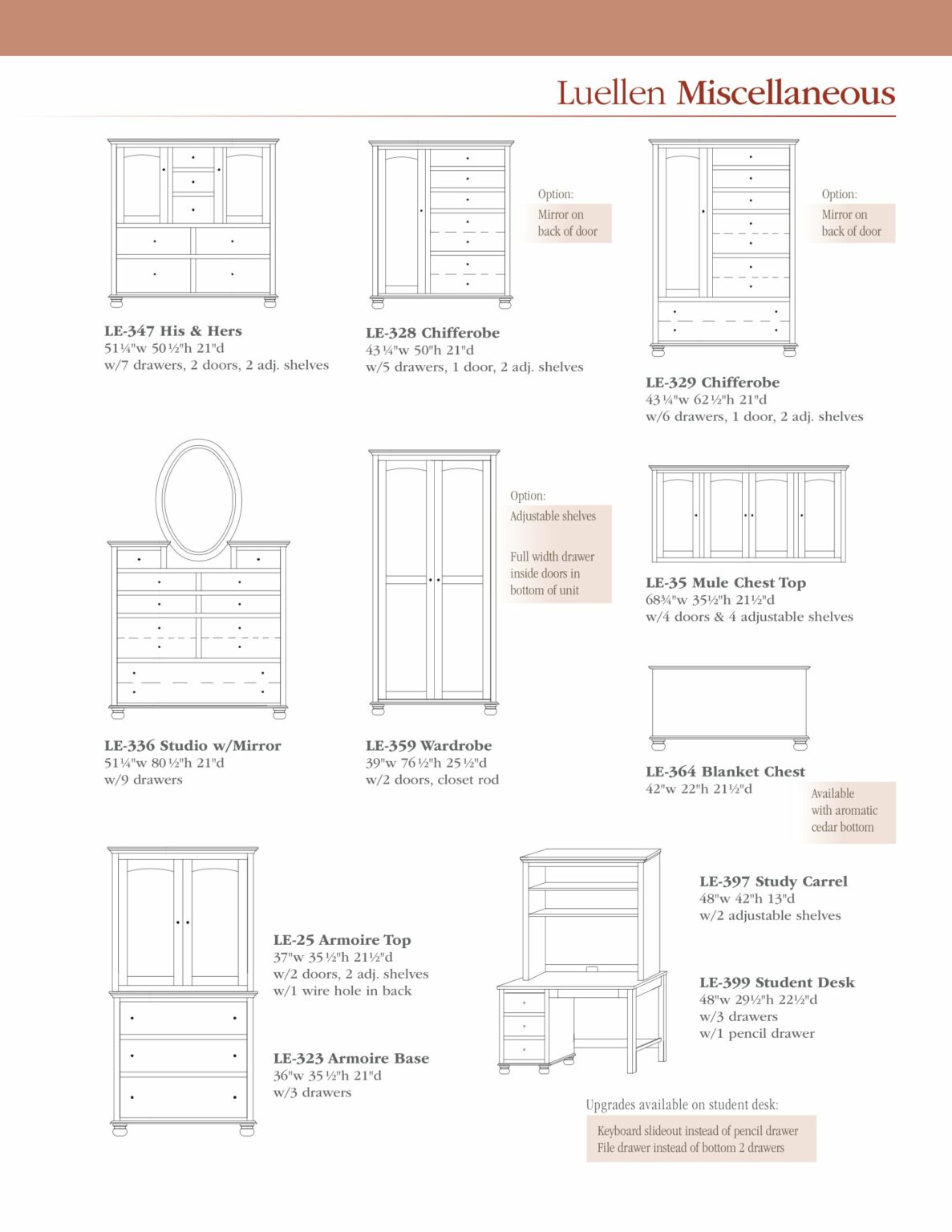 Luellen Miscellaneous

LE-347 His & Hers
51¼"w 50½"h 21"d
w/7 drawers, 2 doors, 2 adj. shelves

LE-328 Chifferobe
43¼"w 50"h 21"d
w/5 drawers, 1 door, 2 adj. shelves

Option:
Mirror on back of door

LE-329 Chifferobe
43¼"w 62½"h 21"d
w/6 drawers, 1 door, 2 adj. shelves

Option:
Mirror on back of door

LE-336 Studio w/Mirror
51¼"w 80½"h 21"d
w/9 drawers

LE-359 Wardrobe
39"w 76½"h 25½"d
w/2 doors, closet rod

Option:
Adjustable shelves

Full width drawer inside doors in bottom of unit

LE-35 Mule Chest Top
68¾"w 35½"h 21½"d
w/4 doors & 4 adjustable shelves

LE-364 Blanket Chest
42"w 22"h 21½"d

Available with aromatic cedar bottom

LE-25 Armoire Top
37"w 35½"h 21½"d
w/2 doors, 2 adj. shelves
w/1 wire hole in back

LE-323 Armoire Base
36"w 35½"h 21"d
w/3 drawers

LE-397 Study Carrel
48"w 42"h 13"d
w/2 adjustable shelves

LE-399 Student Desk
48"w 29½"h 22½"d
w/3 drawers
w/1 pencil drawer

Upgrades available on student desk:
Keyboard slideout instead of pencil drawer
File drawer instead of bottom 2 drawers